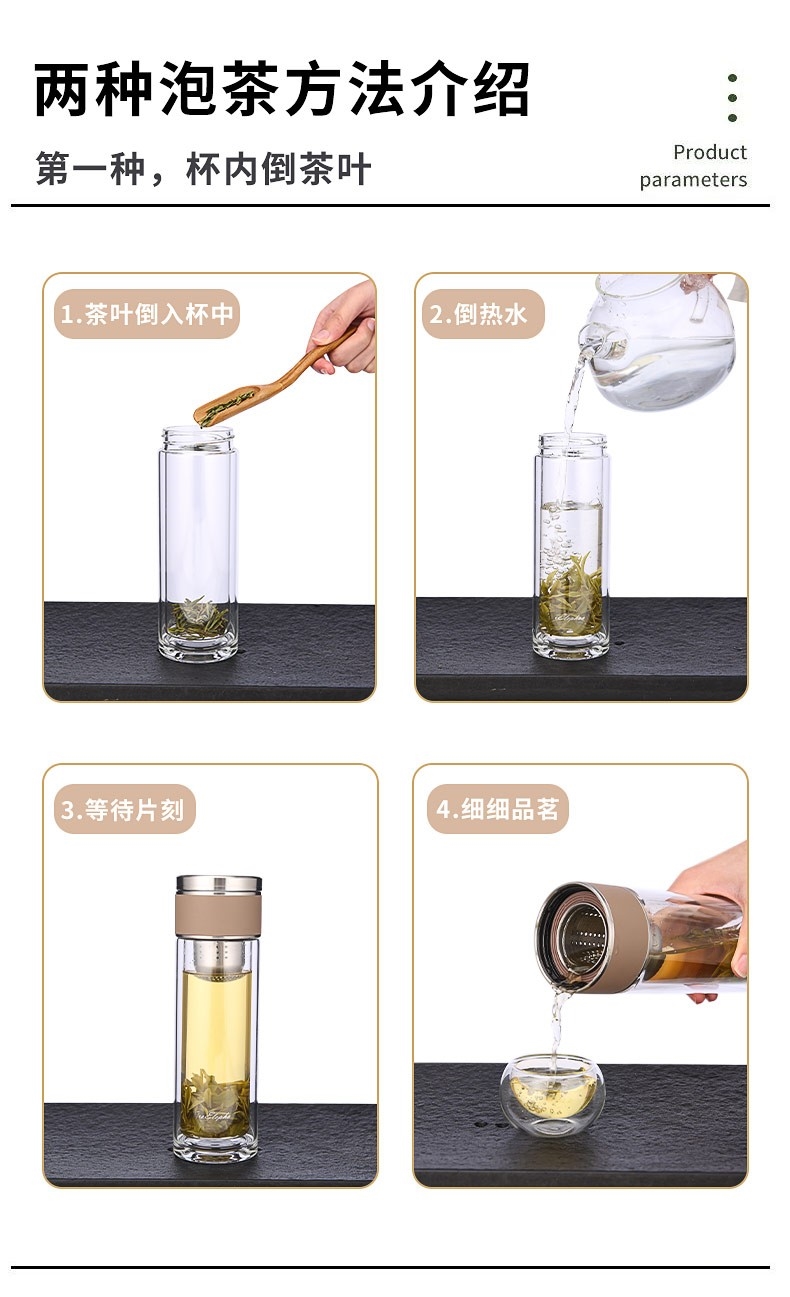 两种泡茶方法介绍

第一种，杯内倒茶叶

Product parameters

1.茶叶倒入杯中

2.倒热水

3.等待片刻

4.细细品茗