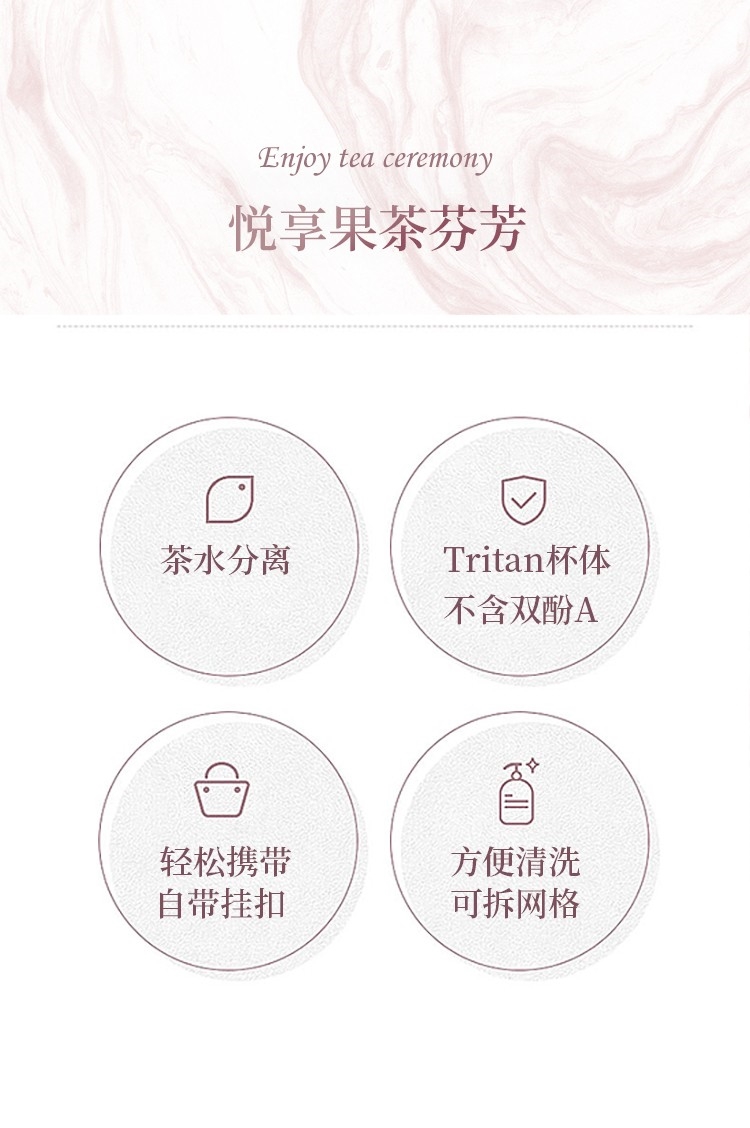 Enjoy tea ceremony

悦享果茶芬芳

茶水分离

Tritan杯体
不含双酚A

轻松携带
自带挂扣

方便清洗
可拆网格