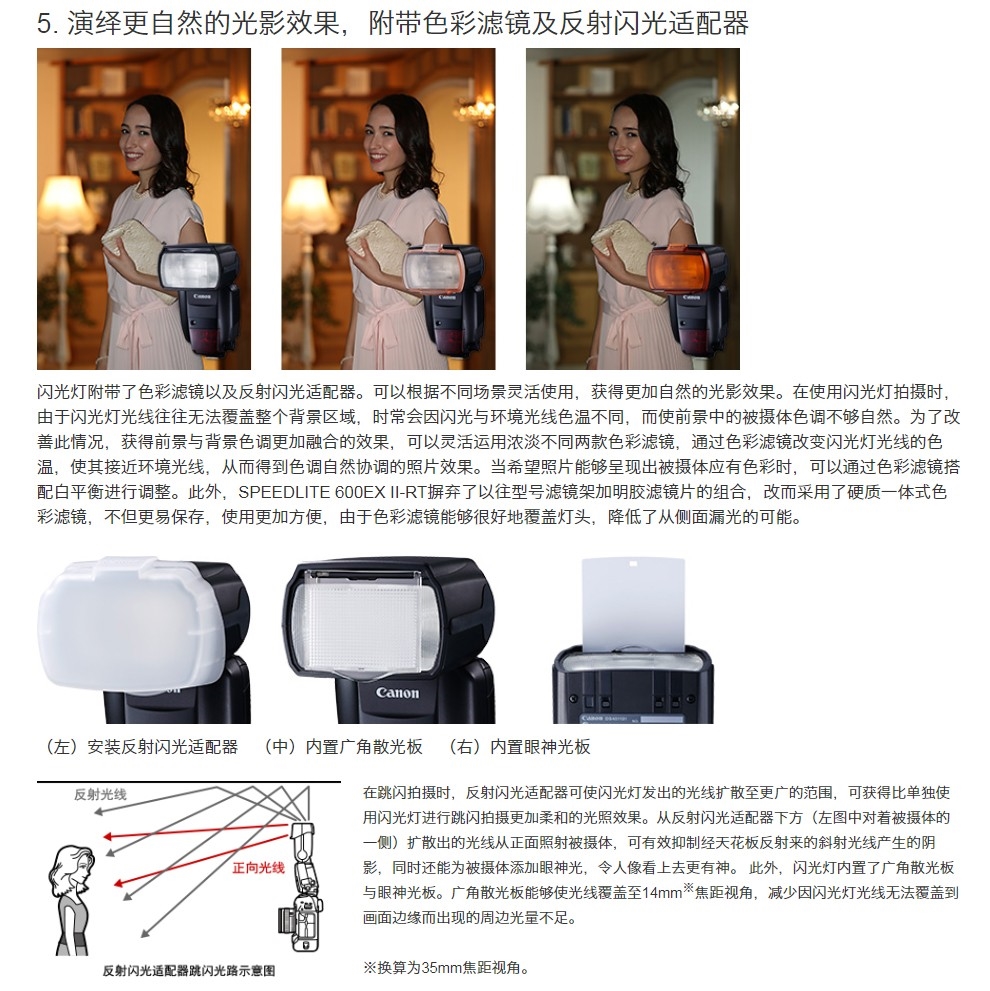 5. 演绎更自然的光影效果，附带色彩滤镜及反射闪光适配器

Canon

Canon

Canon

闪光灯附带了色彩滤镜以及反射闪光适配器。可以根据不同场景灵活使用，获得更加自然的光影效果。在使用闪光灯拍摄时，由于闪光灯光线往往无法覆盖整个背景区域，时常会因闪光与环境光线色温不同，而使前景中的被摄体色调不够自然。为了改善此情况，获得前景与背景色调更加融合的效果，可以灵活运用浓淡不同两款色彩滤镜，通过色彩滤镜改变闪光灯光线的色温，使其接近环境光线，从而得到色调自然协调的照片效果。当希望照片能够呈现出被摄体应有色彩时，可以通过色彩滤镜搭配白平衡进行调整。此外，SPEEDLITE 600EX II-RT摒弃了以往型号滤镜架加明胶滤镜片的组合，改而采用了硬质一体式色彩滤镜，不但更易保存，使用更加方便，由于色彩滤镜能够很好地覆盖灯头，降低了从侧面漏光的可能。

Canon

Canon

（左）安装反射闪光适配器　（中）内置广角散光板　（右）内置眼神光板

反射光线

正向光线

反射闪光适配器跳闪光路示意图

在跳闪拍摄时，反射闪光适配器可使闪光灯发出的光线扩散至更广的范围，可获得比单独使用闪光灯进行跳闪拍摄更加柔和的光照效果。从反射闪光适配器下方（左图中对着被摄体的一侧）扩散出的光线从正面照射被摄体，可有效抑制经天花板反射来的斜射光线产生的阴影，同时还能为被摄体添加眼神光，令人像看上去更有神。 此外，闪光灯内置了广角散光板与眼神光板。广角散光板能够使光线覆盖至14mm※焦距视角，减少因闪光灯光线无法覆盖到画面边缘而出现的周边光量不足。

※换算为35mm焦距视角。