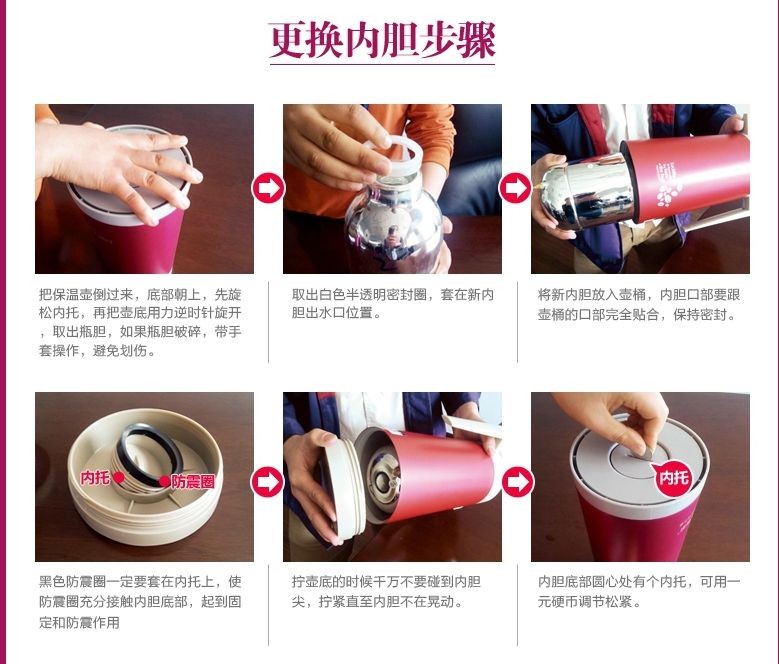 更换内胆步骤

把保温壶倒过来，底部朝上，先旋松内托，再把壶底用力逆时针旋开，取出瓶胆，如果瓶胆破碎，带手套操作，避免划伤。

取出白色半透明密封圈，套在新内胆出水口位置。

将新内胆放入壶桶，内胆口部要跟壶桶的口部完全贴合，保持密封。

内托

防震圈

黑色防震圈一定要套在内托上，使防震圈充分接触内胆底部，起到固定和防震作用

拧壶底的时候千万不要碰到内胆尖，拧紧直至内胆不在晃动。

内托

内胆底部圆心处有个内托，可用一元硬币调节松紧。