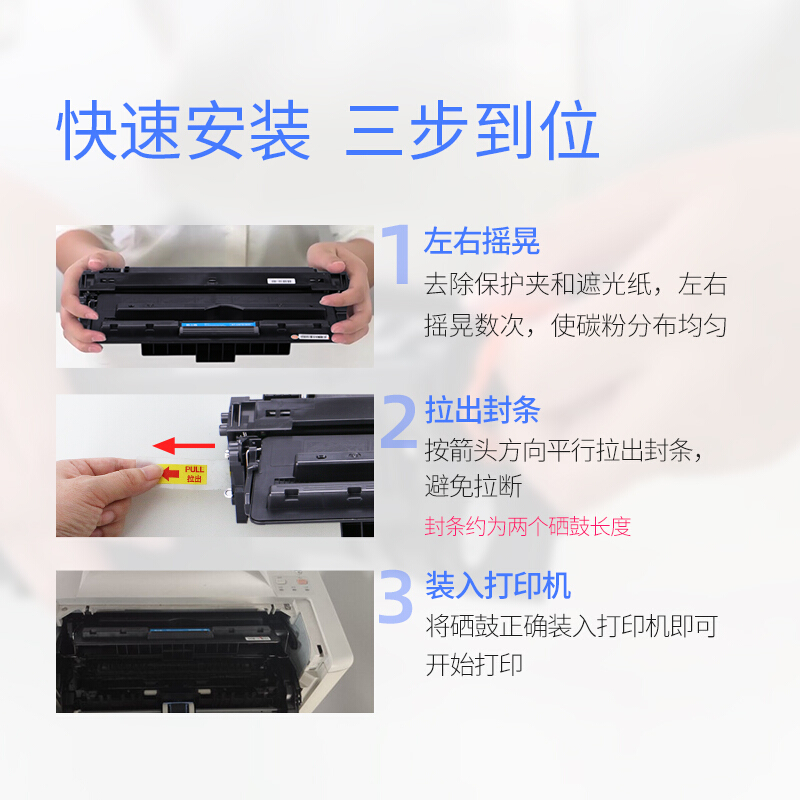 快速安装 三步到位

1 左右摇晃
去除保护夹和遮光纸，左右摇晃数次，使碳粉分布均匀

PULL
拉出

2 拉出封条
按箭头方向平行拉出封条，避免拉断
封条约为两个硒鼓长度

3 装入打印机
将硒鼓正确装入打印机即可开始打印