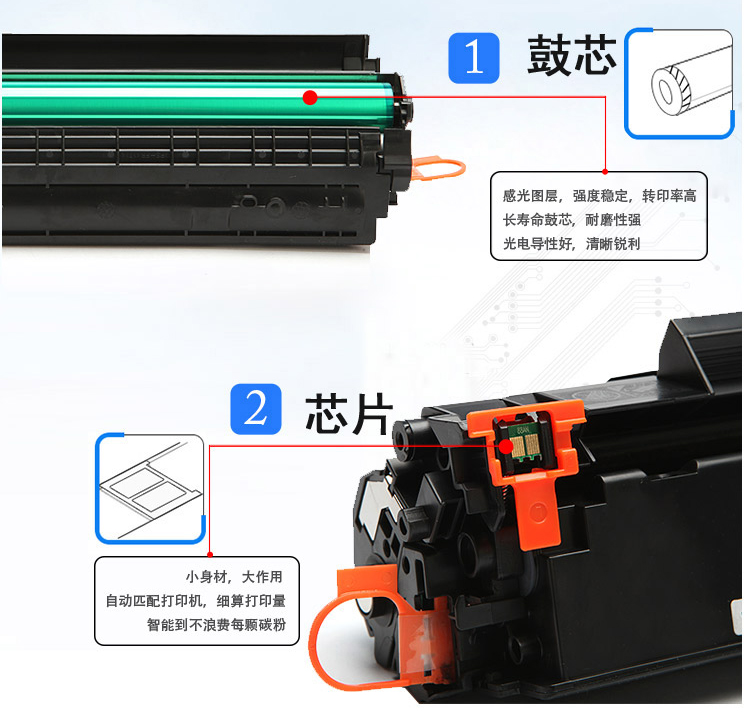 1 鼓芯

感光图层，强度稳定，转印率高
长寿命鼓芯，耐磨性强
光电导性好，清晰锐利

2 芯片

小身材，大作用
自动匹配打印机，细算打印量
智能到不浪费每颗碳粉