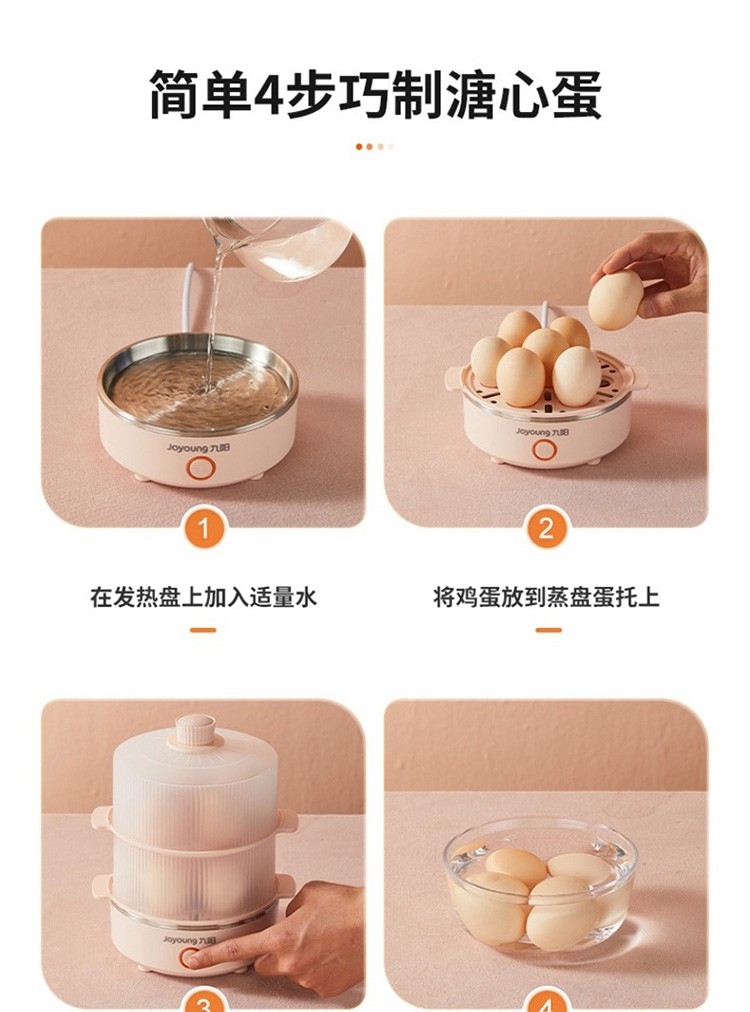 简单4步巧制溏心蛋

Joyoung 九阳

1

在发热盘上加入适量水

Joyoung 九阳

2

将鸡蛋放到蒸盘蛋托上

Joyoung 九阳

3

4