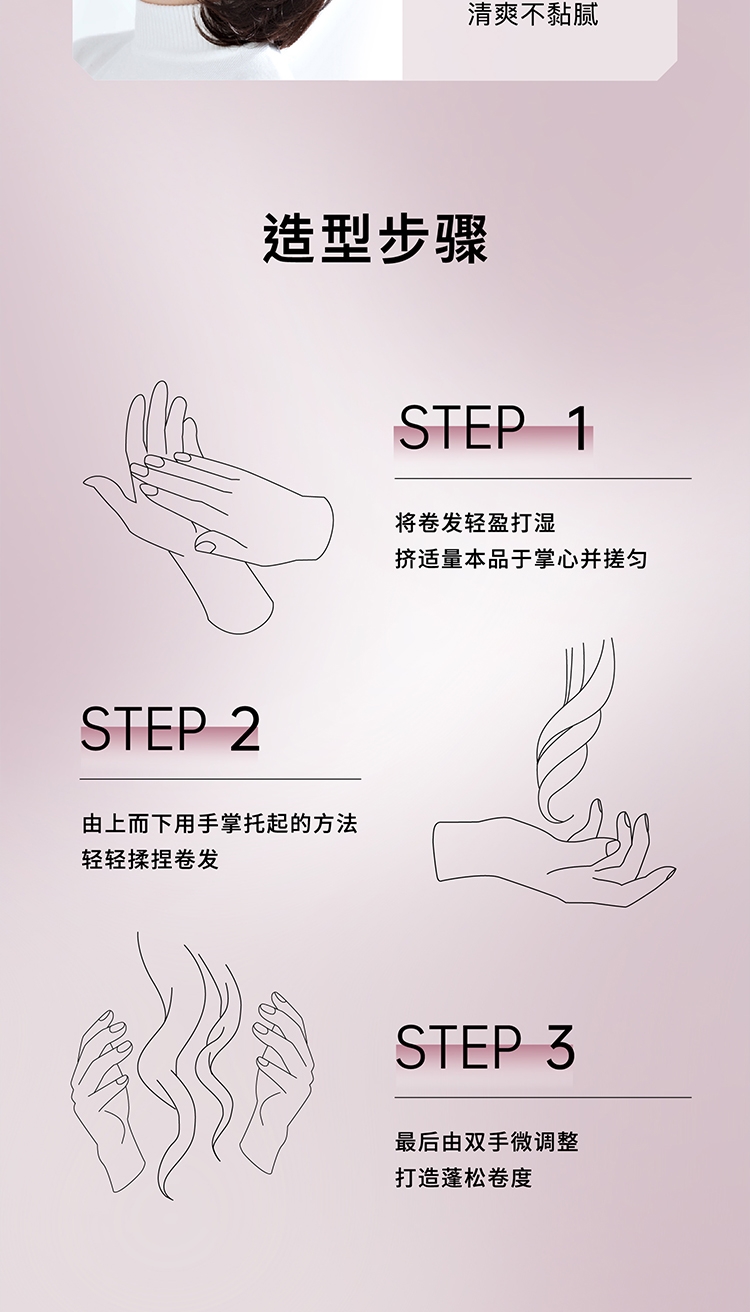 清爽不黏腻

造型步骤

STEP 1

将卷发轻盈打湿
挤适量本品于掌心并搓匀

STEP 2

由上而下用手掌托起的方法
轻轻揉捏卷发

STEP 3

最后由双手微调整
打造蓬松卷度